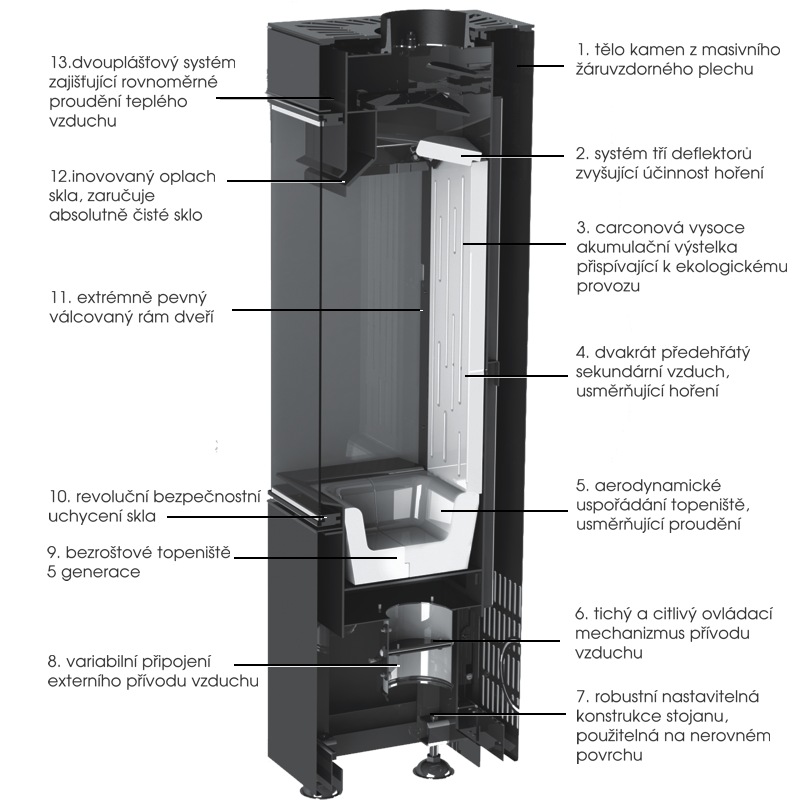 13.dvouplášťový systém zajišťující rovnoměrné proudění teplého vzduchu

12.inovovaný oplach skla, zaručuje absolutně čisté sklo

11. extrémně pevný válcovaný rám dveří

10. revoluční bezpečnostní uchycení skla

9. bezroštové topeniště 5 generace

8. variabilní připojení externího přívodu vzduchu

1. tělo kamen z masivního žáruvzdorného plechu

2. systém tří deflektorů zvyšující účinnost hoření

3. carconová vysoce akumulační výstelka přispívající k ekologickému provozu

4. dvakrát předehřátý sekundární vzduch, usměrňující hoření

5. aerodynamické uspořádání topeniště, usměrňující proudění

6. tichý a citlivý ovládací mechanizmus přívodu vzduchu

7. robustní nastavitelná konstrukce stojanu, použitelná na nerovném povrchu